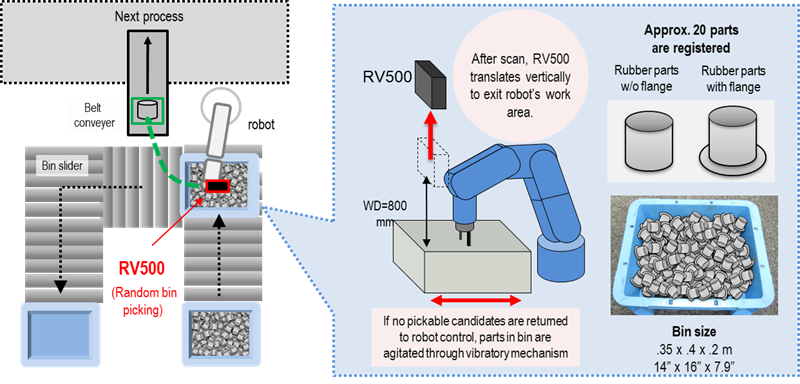 Next process

Belt conveyer

robot

Bin slider

RV500

(Random bin picking)

RV500

After scan, RV500 translates vertically to exit robot's work area.

WD=800 mm

If no pickable candidates are returned to robot control, parts in bin are agitated through vibratory mechanism

Approx. 20 parts are registered

Rubber parts w/o flange

Rubber parts with flange

Bin size

.35 x .4 x .2 m

14" x 16" x 7.9"